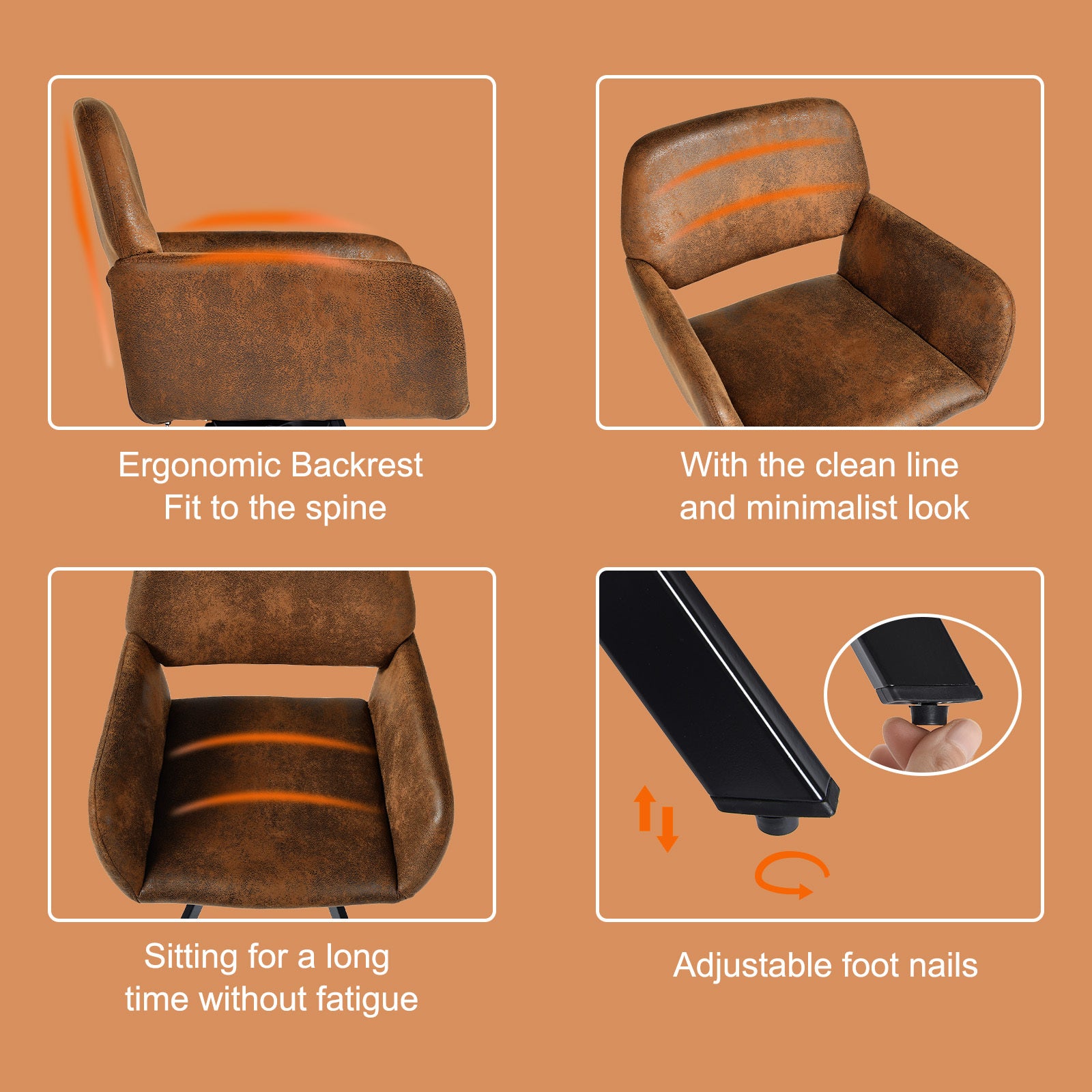 Ergonomic Backrest
Fit to the spine

With the clean line
and minimalist look

Sitting for a long
time without fatigue

Adjustable foot nails